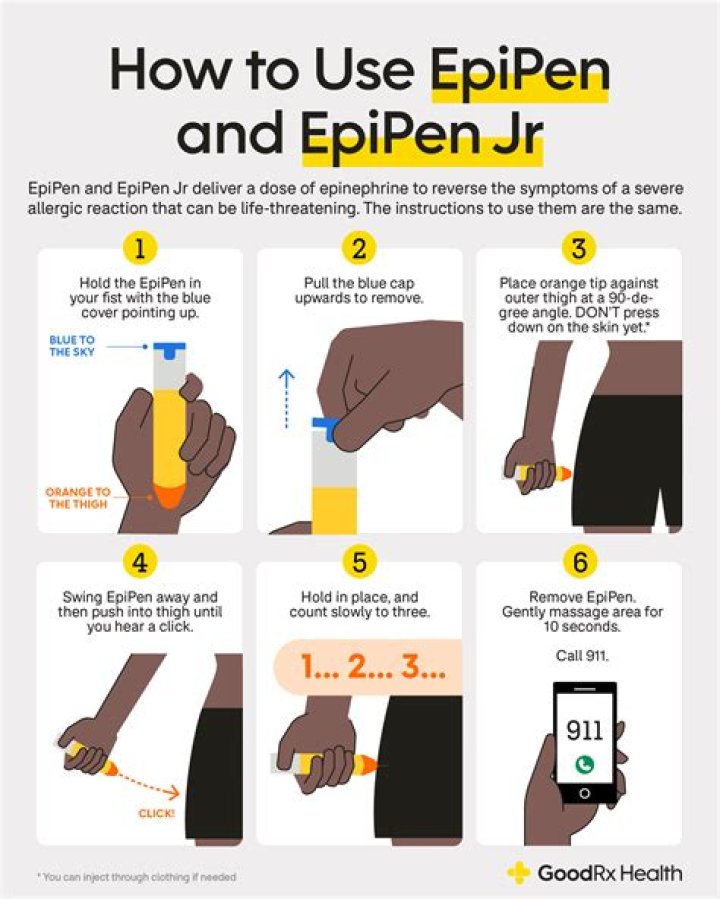 How to Use EpiPen and EpiPen Jr

EpiPen and EpiPen Jr deliver a dose of epinephrine to reverse the symptoms of a severe allergic reaction that can be life-threatening. The instructions to use them are the same.

1

Hold the EpiPen in your fist with the blue cover pointing up.

BLUE TO THE SKY

ORANGE TO THE THIGH

2

Pull the blue cap upwards to remove.

3

Place orange tip against outer thigh at a 90-degree angle. DON'T press down on the skin yet.*

4

Swing EpiPen away and then push into thigh until you hear a click.

CLICK!

5

Hold in place, and count slowly to three.

1... 2... 3...

6

Remove EpiPen. Gently massage area for 10 seconds.

Call 911.

911

* You can inject through clothing if needed

GoodRx Health