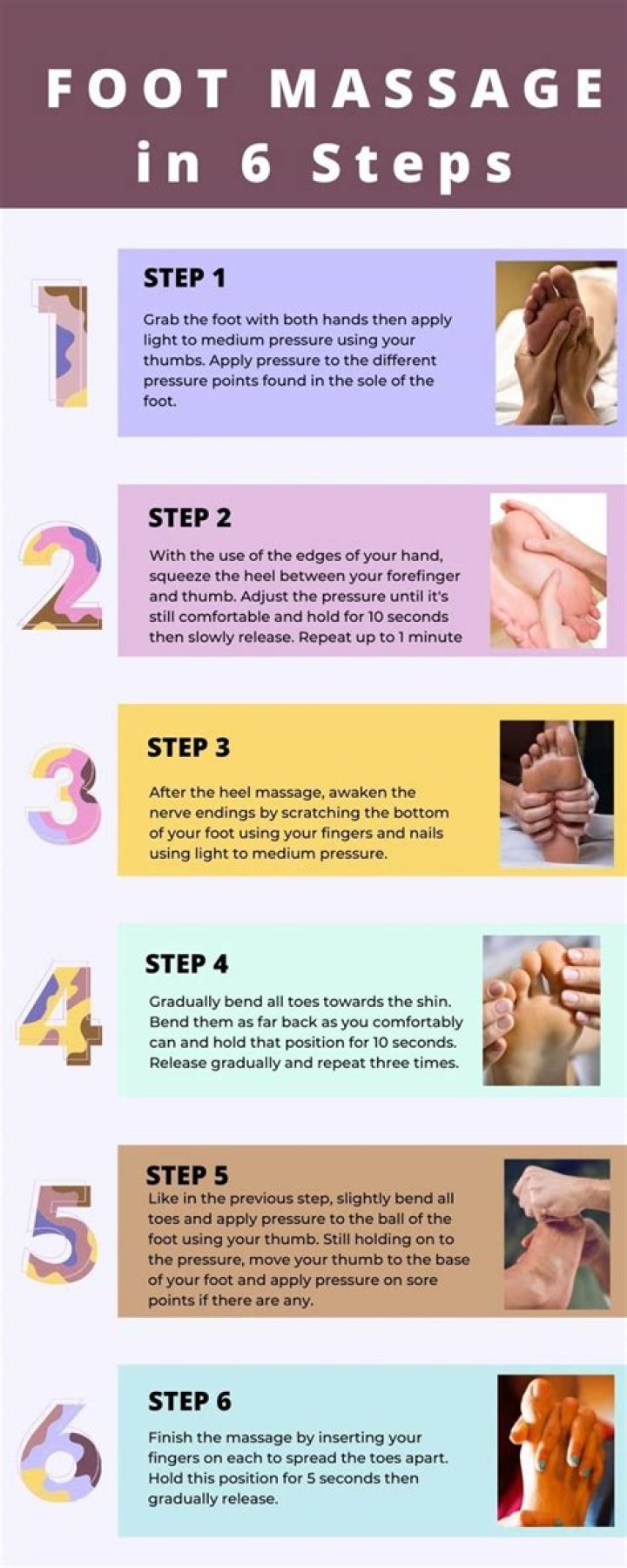 FOOT MASSAGE
in 6 Steps

1

STEP 1

Grab the foot with both hands then apply light to medium pressure using your thumbs. Apply pressure to the different pressure points found in the sole of the foot.

2

STEP 2

With the use of the edges of your hand, squeeze the heel between your forefinger and thumb. Adjust the pressure until it's still comfortable and hold for 10 seconds then slowly release. Repeat up to 1 minute

3

STEP 3

After the heel massage, awaken the nerve endings by scratching the bottom of your foot using your fingers and nails using light to medium pressure.

4

STEP 4

Gradually bend all toes towards the shin. Bend them as far back as you comfortably can and hold that position for 10 seconds. Release gradually and repeat three times.

5

STEP 5

Like in the previous step, slightly bend all toes and apply pressure to the ball of the foot using your thumb. Still holding on to the pressure, move your thumb to the base of your foot and apply pressure on sore points if there are any.

6

STEP 6

Finish the massage by inserting your fingers on each to spread the toes apart. Hold this position for 5 seconds then gradually release.