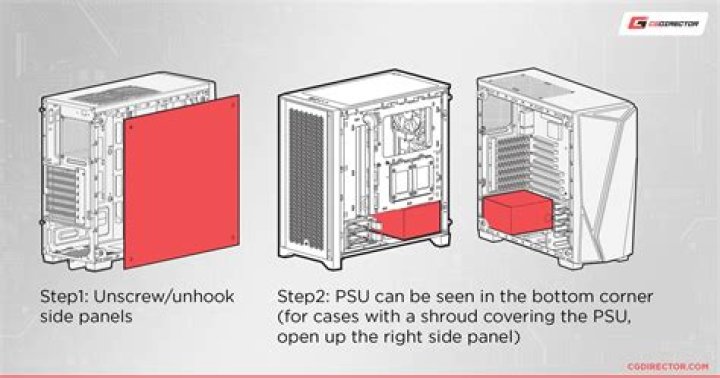 CGDIRECTOR

Step1: Unscrew/unhook side panels

Step2: PSU can be seen in the bottom corner (for cases with a shroud covering the PSU, open up the right side panel)

CGDIRECTOR.COM