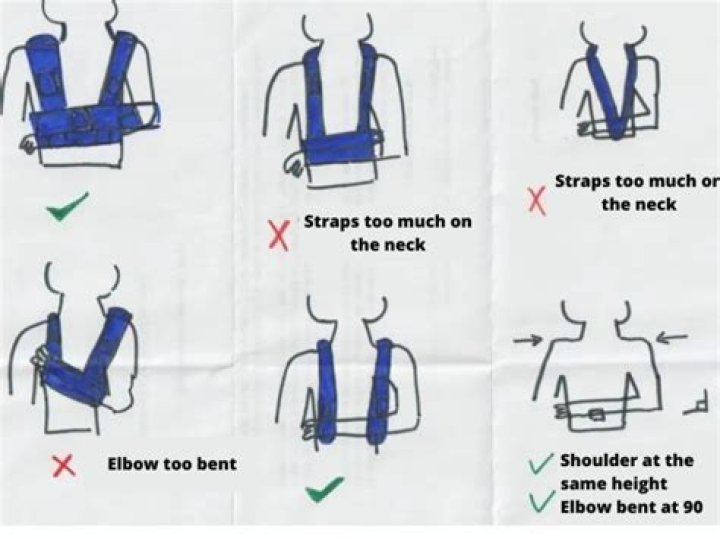 ✓

X Straps too much on the neck

X Straps too much or the neck

X Elbow too bent

✓

✓ Shoulder at the same height
✓ Elbow bent at 90