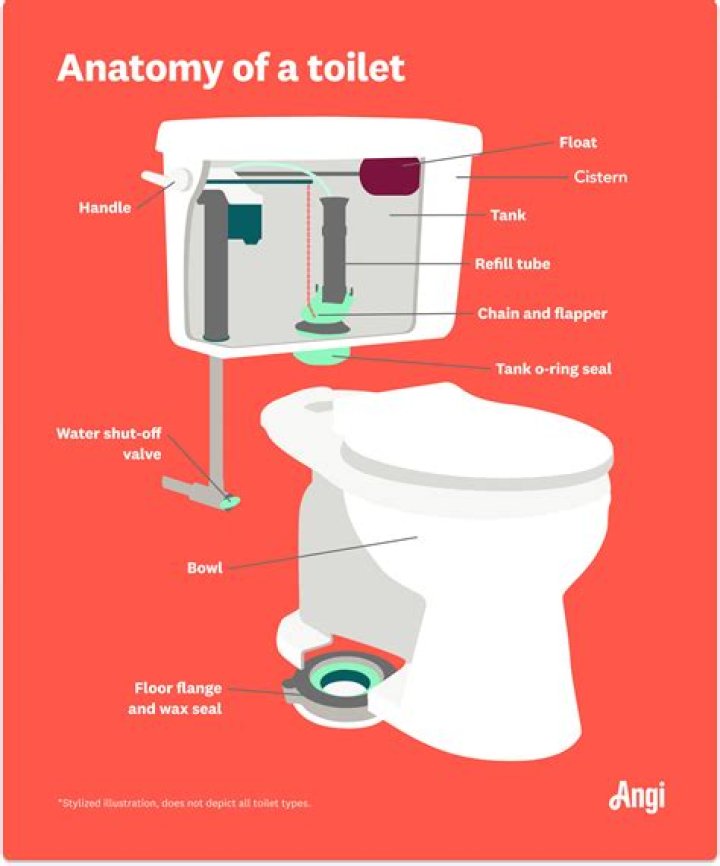 Anatomy of a toilet

Float

Cistern

Handle

Tank

Refill tube

Chain and flapper

Tank o-ring seal

Water shut-off valve

Bowl

Floor flange and wax seal

*Stylized illustration, does not depict all toilet types.

Angi