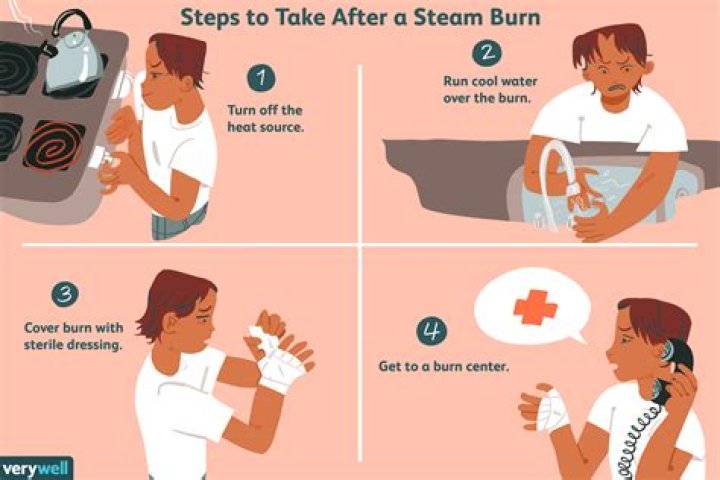 Steps to Take After a Steam Burn

1
Turn off the heat source.

2
Run cool water over the burn.

3
Cover burn with sterile dressing.

4
Get to a burn center.

verywell